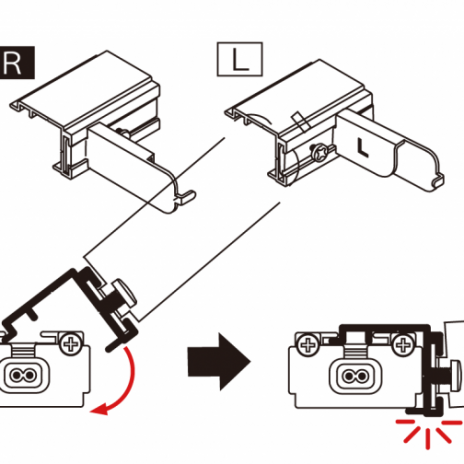 R

L

L