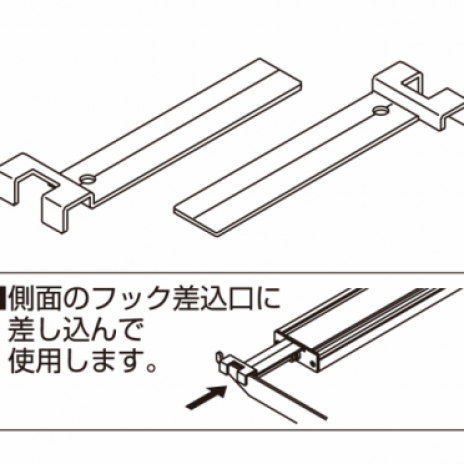 ■側面のフック差込口に差し込んで使用します。