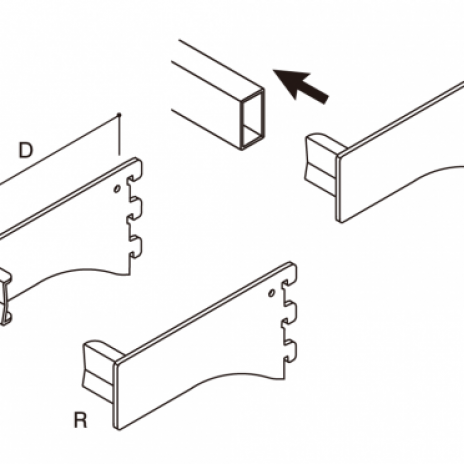 D

R