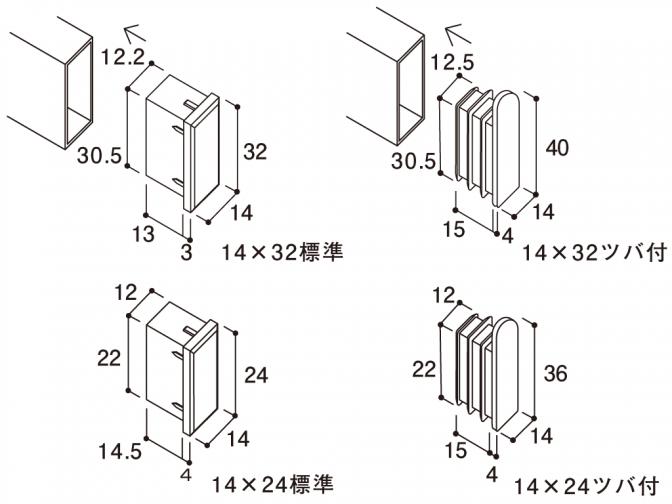 12.2
30.5
32
14
13
3
14×32標準

12.5
30.5
40
14
15
4
14×32ツバ付

12
22
24
14
14.5
4
14×24標準

12
22
36
14
15
4
14×24ツバ付