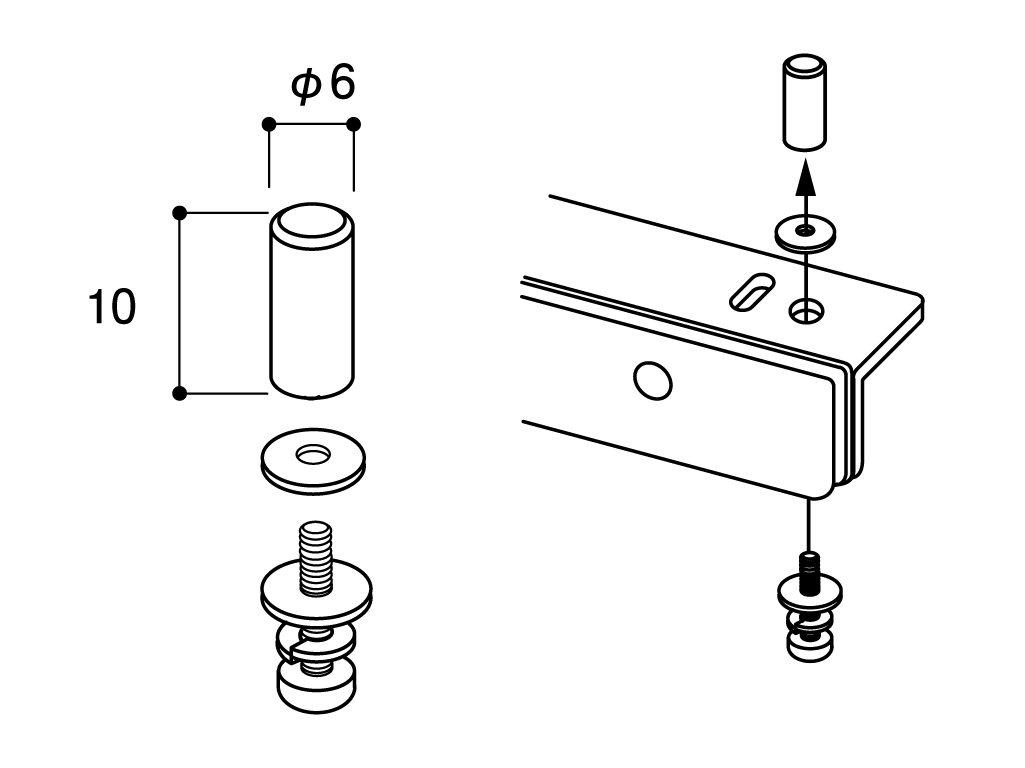 $\phi 6$

10