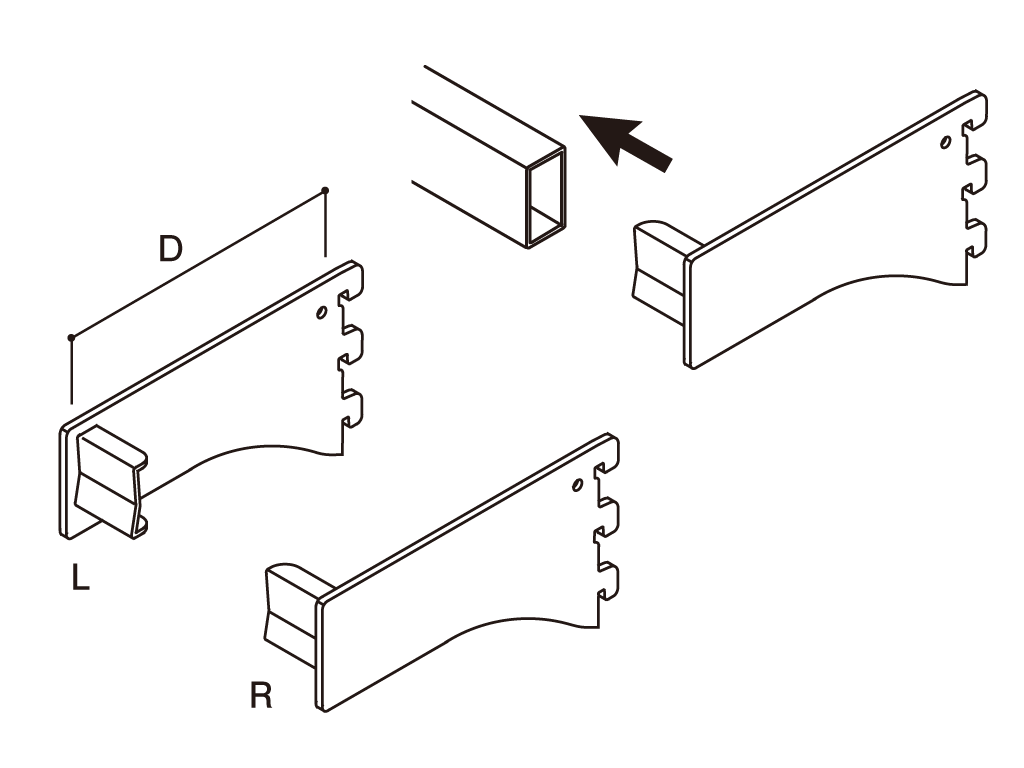 D

L

R