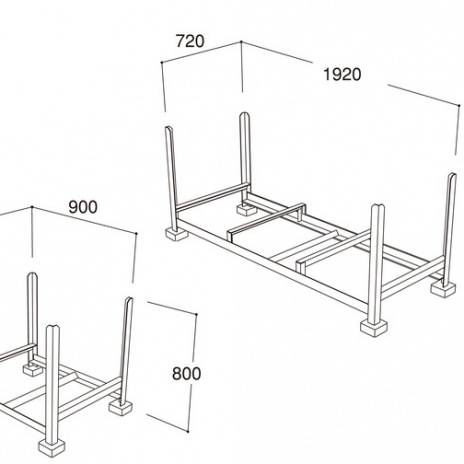 720
1920
900
800