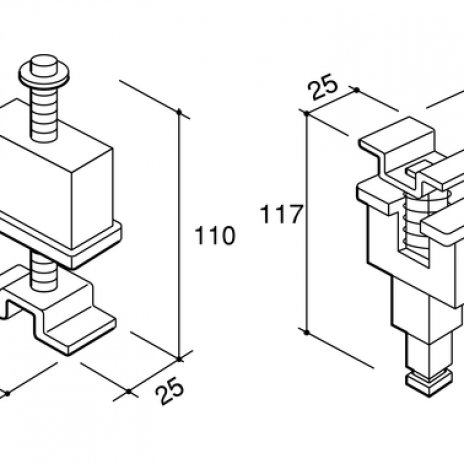 110

25

25

117